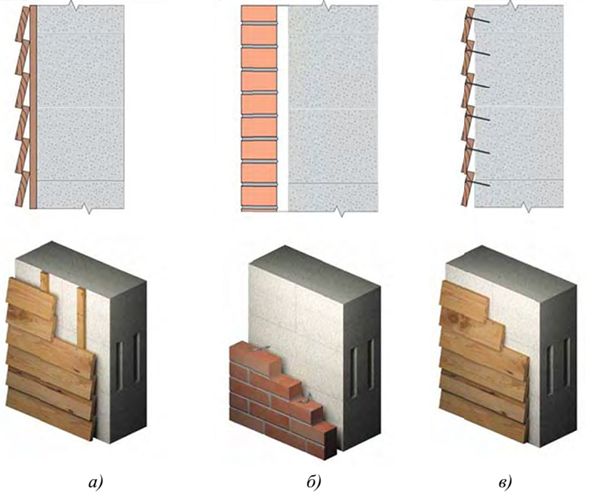 а)

б)

в)